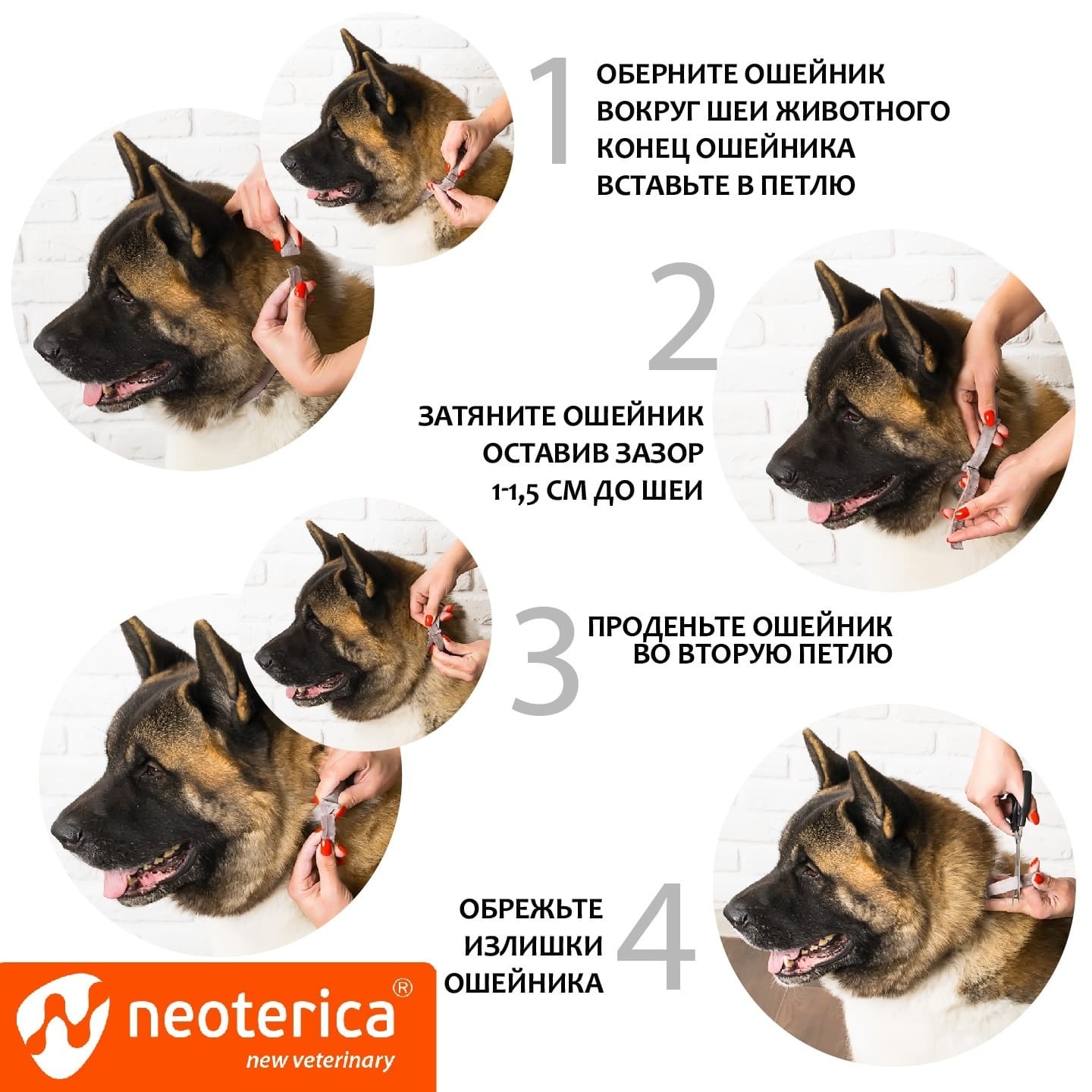 1
ОБЕРНИТЕ ОШЕЙНИК ВОКРУГ ШЕИ ЖИВОТНОГО КОНЕЦ ОШЕЙНИКА ВСТАВЬТЕ В ПЕТЛЮ

2
ЗАТЯНИТЕ ОШЕЙНИК ОСТАВИВ ЗАЗОР 1-1,5 СМ ДО ШЕИ

3
ПРОДЕНЬТЕ ОШЕЙНИК ВО ВТОРУЮ ПЕТЛЮ

4
ОБРЕЖЬТЕ ИЗЛИШКИ ОШЕЙНИКА

neoterica®
new veterinary